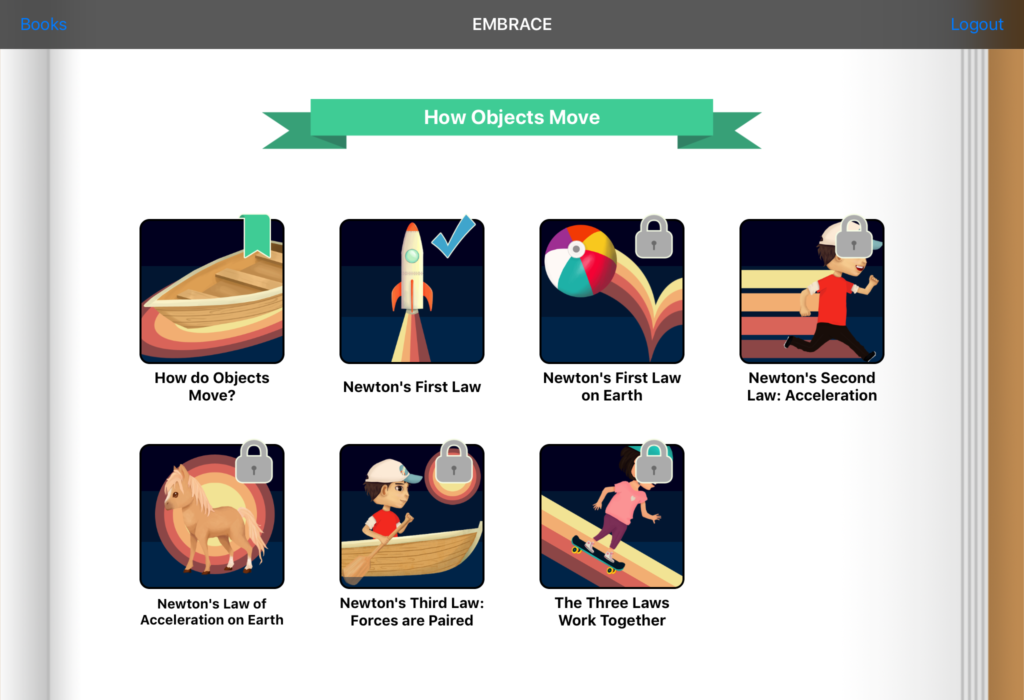 Books

EMBRACE

Logout

How Objects Move

How do Objects Move?

Newton's First Law

Newton's First Law on Earth

Newton's Second Law: Acceleration

Newton's Law of Acceleration on Earth

Newton's Third Law: Forces are Paired

The Three Laws Work Together