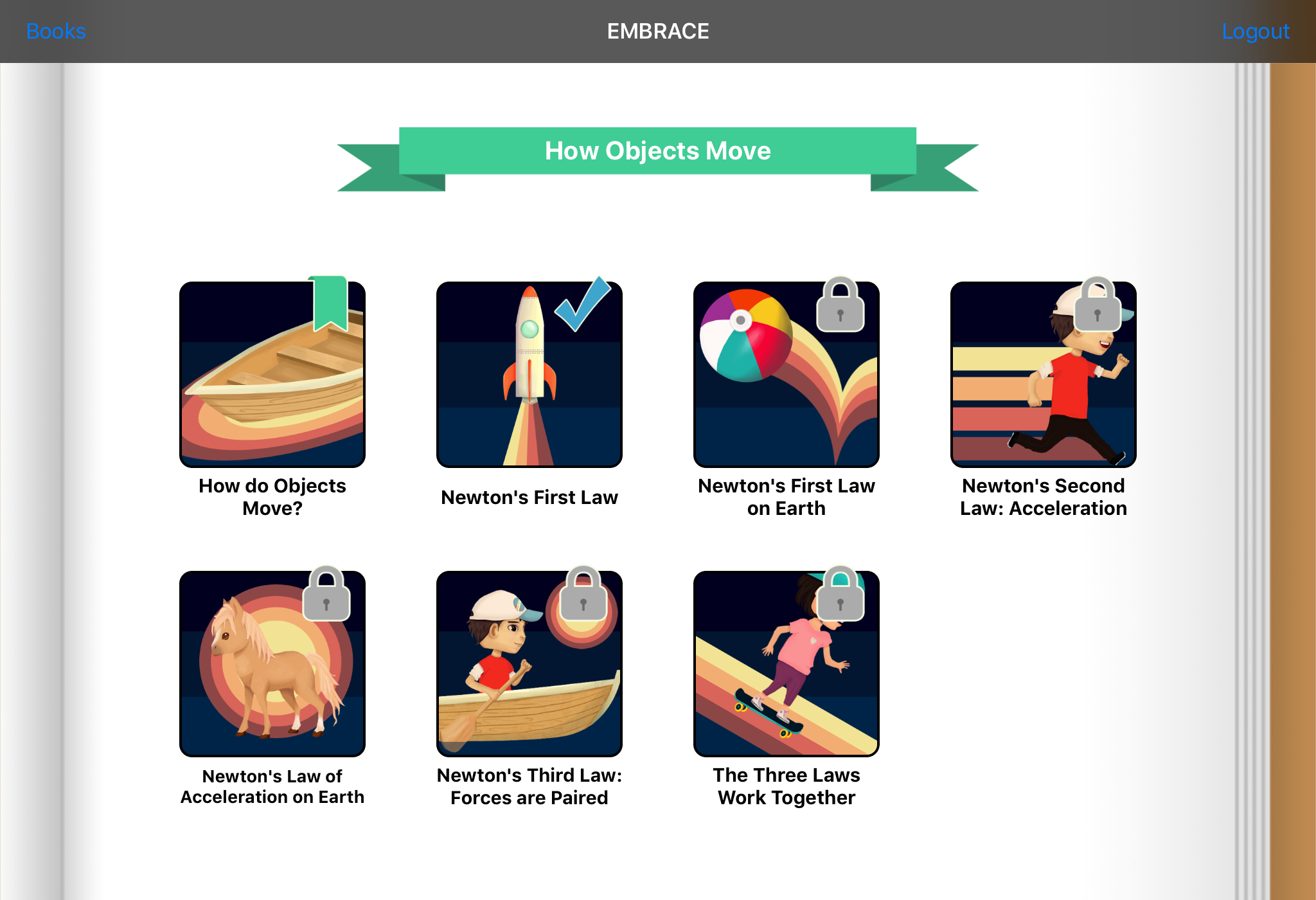 Books
EMBRACE
Logout

How Objects Move

How do Objects Move?

Newton's First Law

Newton's First Law on Earth

Newton's Second Law: Acceleration

Newton's Law of Acceleration on Earth

Newton's Third Law: Forces are Paired

The Three Laws Work Together